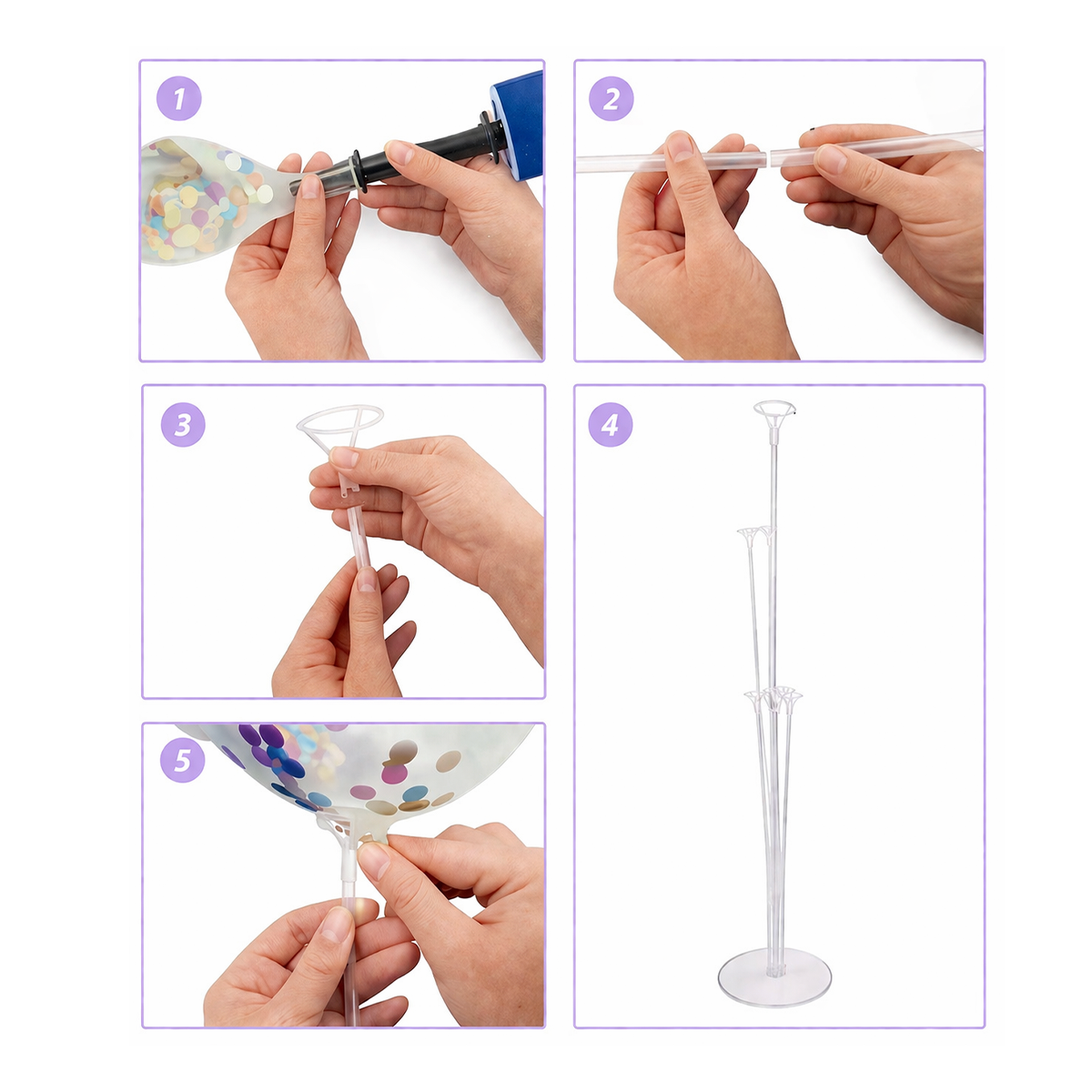 1

2

3

4

5